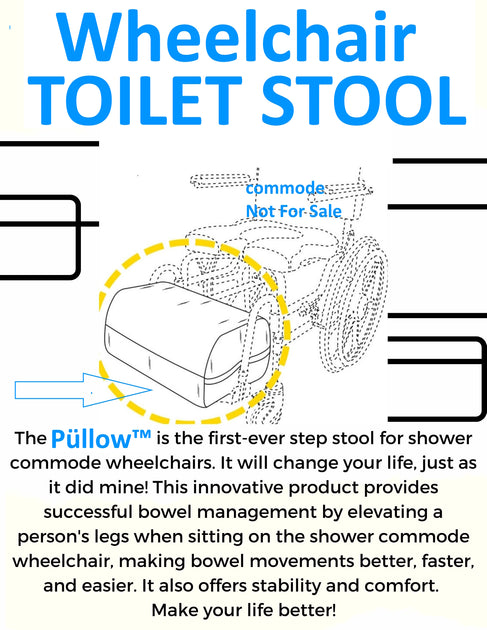 Wheelchair
TOILET STOOL

commode
Not For Sale

The Püllow™ is the first-ever step stool for shower commode wheelchairs. It will change your life, just as it did mine! This innovative product provides successful bowel management by elevating a person's legs when sitting on the shower commode wheelchair, making bowel movements better, faster, and easier. It also offers stability and comfort.
Make your life better!